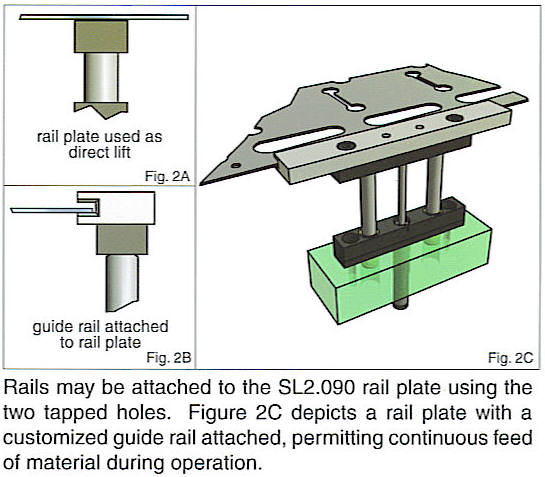 rail plate used as direct lift

Fig. 2A

guide rail attached to rail plate

Fig. 2B

Fig. 2C

Rails may be attached to the SL2.090 rail plate using the two tapped holes. Figure 2C depicts a rail plate with a customized guide rail attached, permitting continuous feed of material during operation.