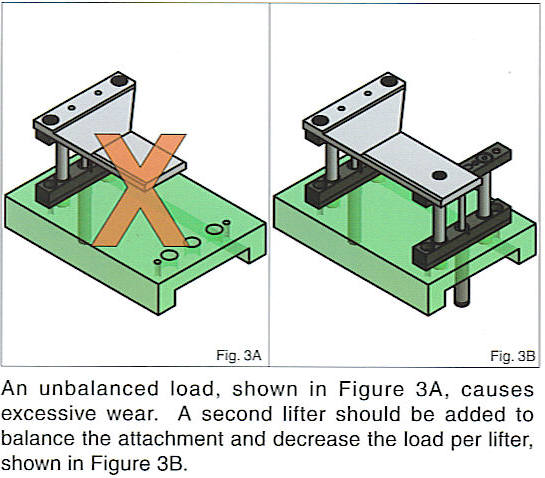 X

Fig. 3A

Fig. 3B

An unbalanced load, shown in Figure 3A, causes excessive wear. A second lifter should be added to balance the attachment and decrease the load per lifter, shown in Figure 3B.